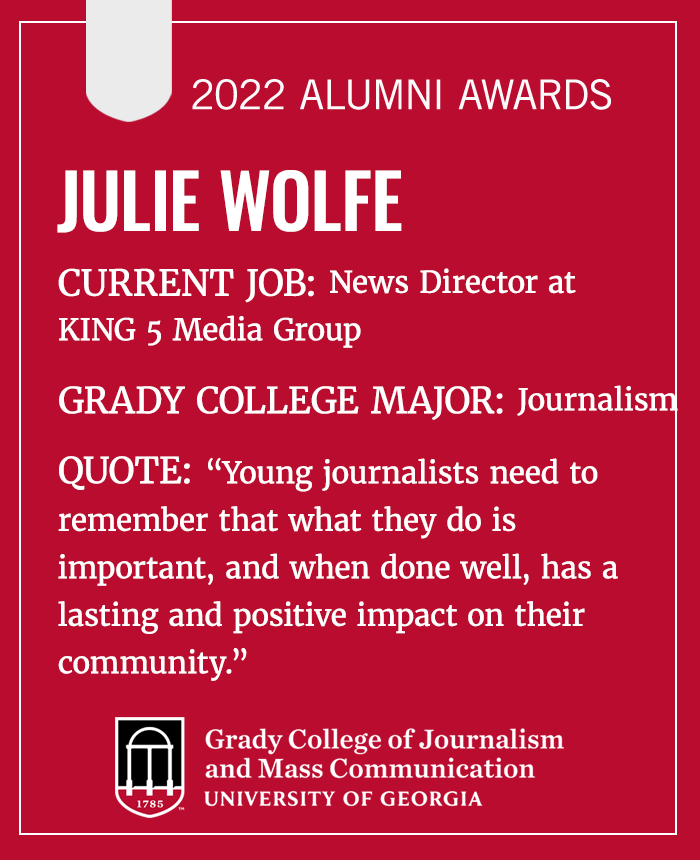 2022 ALUMNI AWARDS

JULIE WOLFE

CURRENT JOB: News Director at KING 5 Media Group

GRADY COLLEGE MAJOR: Journalism

QUOTE: “Young journalists need to remember that what they do is important, and when done well, has a lasting and positive impact on their community.”

1785

Grady College of Journalism and Mass Communication
UNIVERSITY OF GEORGIA