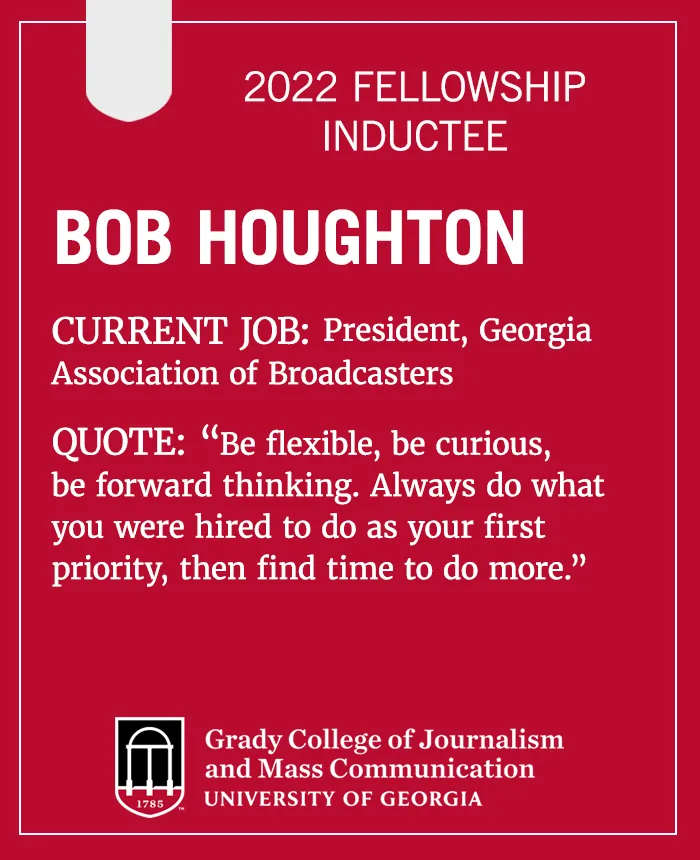 2022 FELLOWSHIP INDUCTEE

BOB HOUGHTON

CURRENT JOB: President, Georgia Association of Broadcasters

QUOTE: “Be flexible, be curious, be forward thinking. Always do what you were hired to do as your first priority, then find time to do more.”

1785

Grady College of Journalism and Mass Communication
UNIVERSITY OF GEORGIA