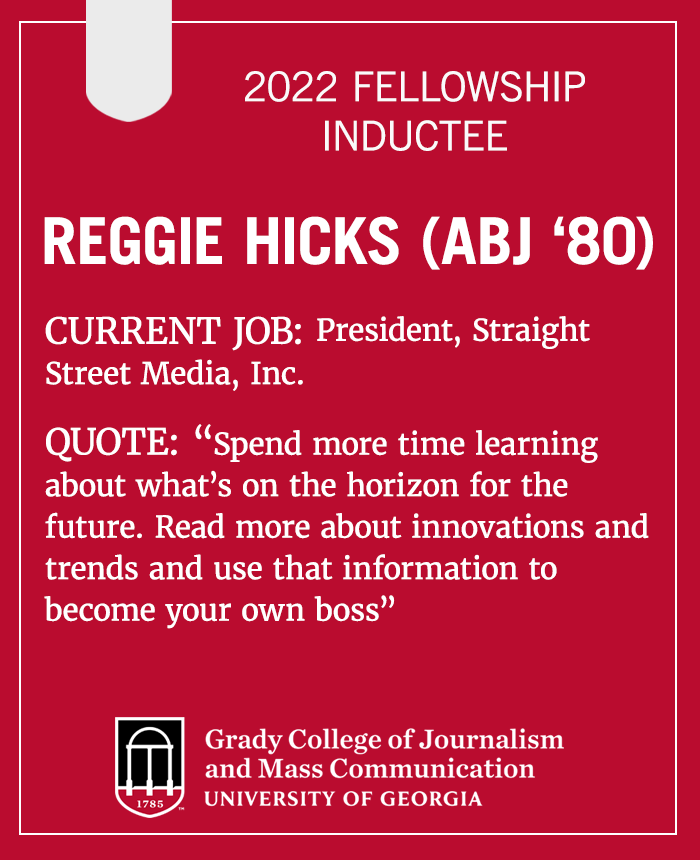 2022 FELLOWSHIP INDUCTEE

REGGIE HICKS (ABJ ‘80)

CURRENT JOB: President, Straight Street Media, Inc.

QUOTE: “Spend more time learning about what’s on the horizon for the future. Read more about innovations and trends and use that information to become your own boss”

1785

Grady College of Journalism and Mass Communication
UNIVERSITY OF GEORGIA