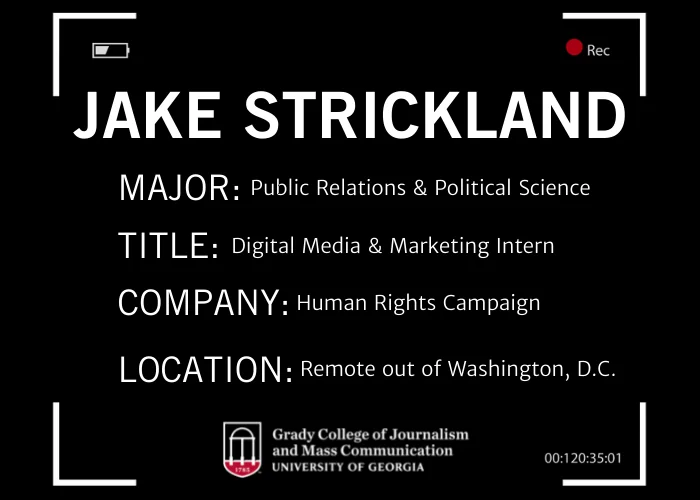 Rec

JAKE STRICKLAND

MAJOR: Public Relations & Political Science

TITLE: Digital Media & Marketing Intern

COMPANY: Human Rights Campaign

LOCATION: Remote out of Washington, D.C.

1785

Grady College of Journalism and Mass Communication
UNIVERSITY OF GEORGIA

00:120:35:01