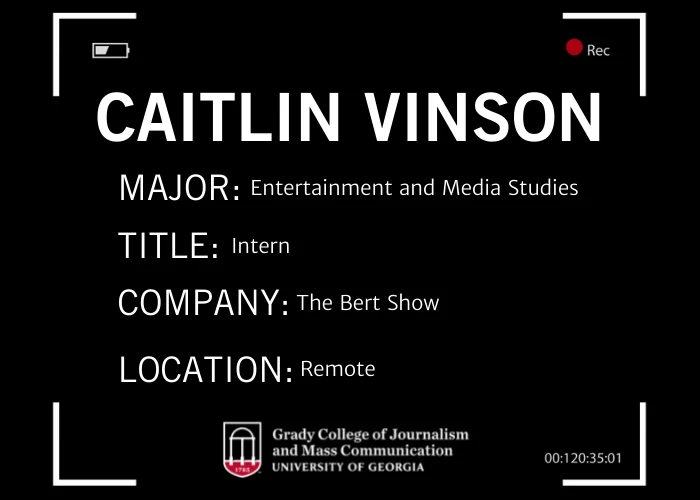 Rec

CAITLIN VINSON

MAJOR: Entertainment and Media Studies

TITLE: Intern

COMPANY: The Bert Show

LOCATION: Remote

1785

Grady College of Journalism and Mass Communication
UNIVERSITY OF GEORGIA

00:120:35:01