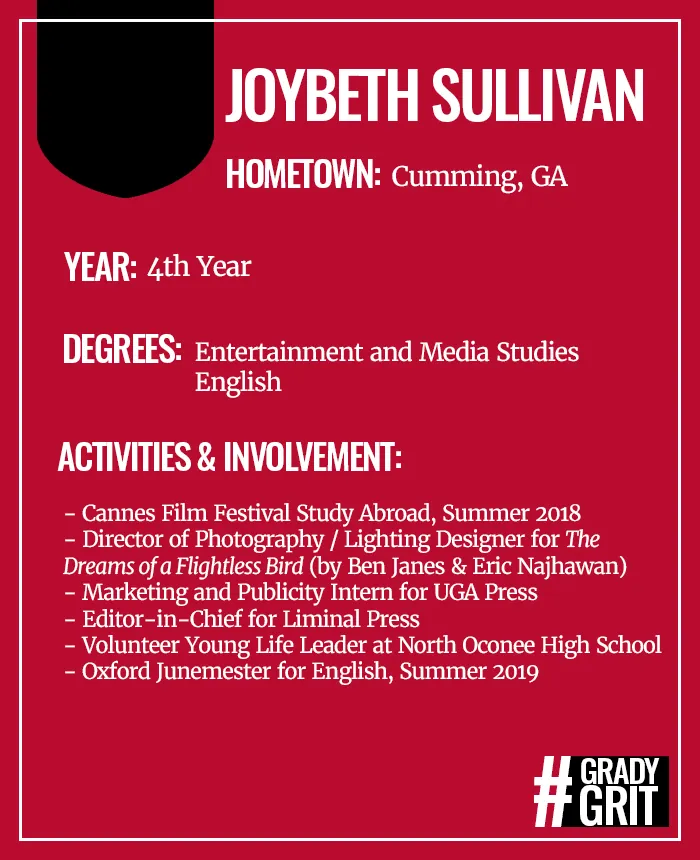 JOYBETH SULLIVAN

HOMETOWN: Cumming, GA

YEAR: 4th Year

DEGREES: Entertainment and Media Studies
English

ACTIVITIES & INVOLVEMENT:

- Cannes Film Festival Study Abroad, Summer 2018
- Director of Photography / Lighting Designer for The Dreams of a Flightless Bird (by Ben Janes & Eric Najhawan)
- Marketing and Publicity Intern for UGA Press
- Editor-in-Chief for Liminal Press
- Volunteer Young Life Leader at North Oconee High School
- Oxford Junemester for English, Summer 2019

#GRADY GRIT