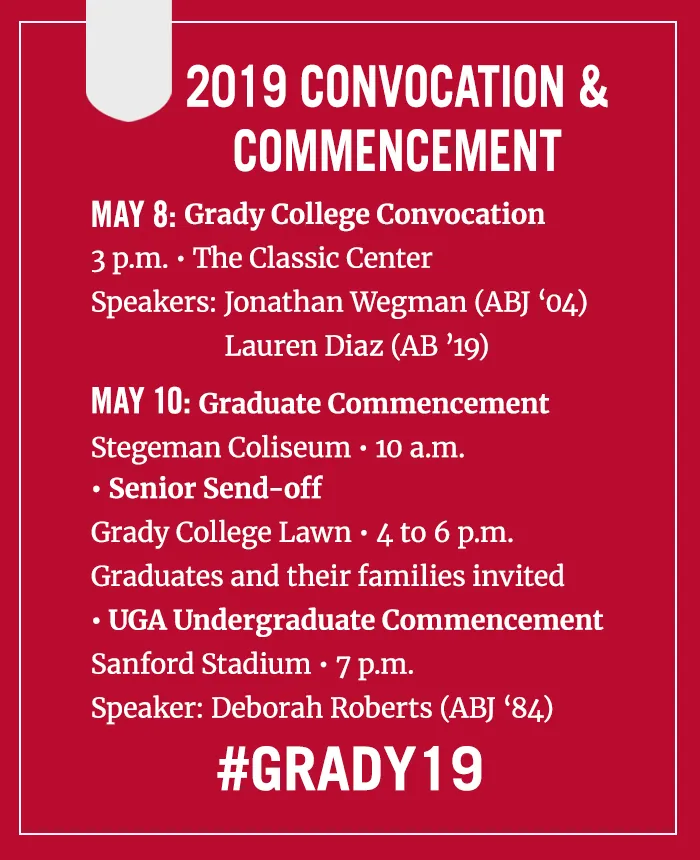 2019 CONVOCATION & COMMENCEMENT

MAY 8: Grady College Convocation
3 p.m. • The Classic Center
Speakers: Jonathan Wegman (ABJ ‘04)
Lauren Diaz (AB ’19)

MAY 10: Graduate Commencement
Stegeman Coliseum • 10 a.m.
• Senior Send-off
Grady College Lawn • 4 to 6 p.m.
Graduates and their families invited
• UGA Undergraduate Commencement
Sanford Stadium • 7 p.m.
Speaker: Deborah Roberts (ABJ ‘84)

#GRADY19