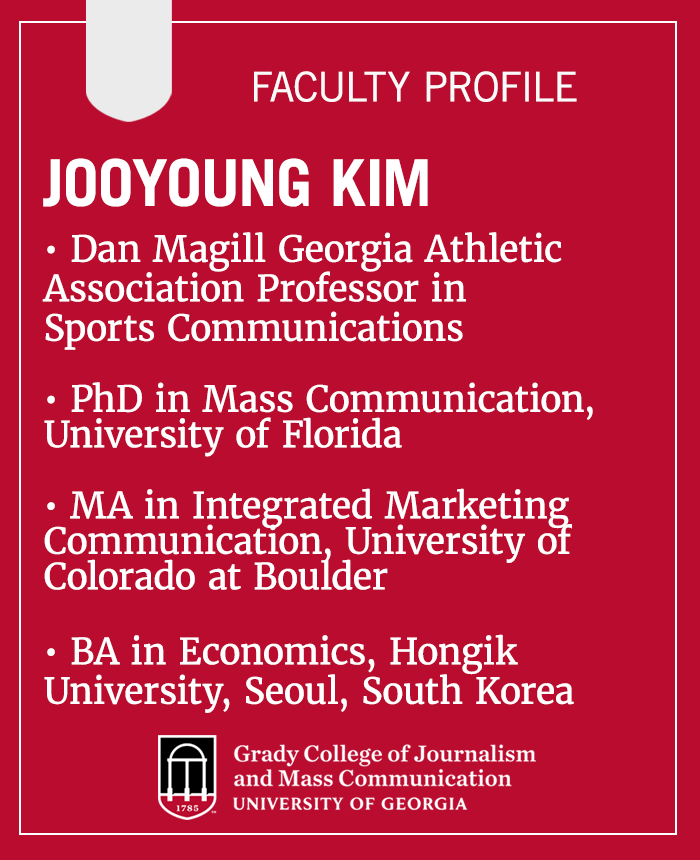 FACULTY PROFILE

JOOYOUNG KIM

• Dan Magill Georgia Athletic Association Professor in Sports Communications

• PhD in Mass Communication, University of Florida

• MA in Integrated Marketing Communication, University of Colorado at Boulder

• BA in Economics, Hongik University, Seoul, South Korea

1785

Grady College of Journalism and Mass Communication
UNIVERSITY OF GEORGIA