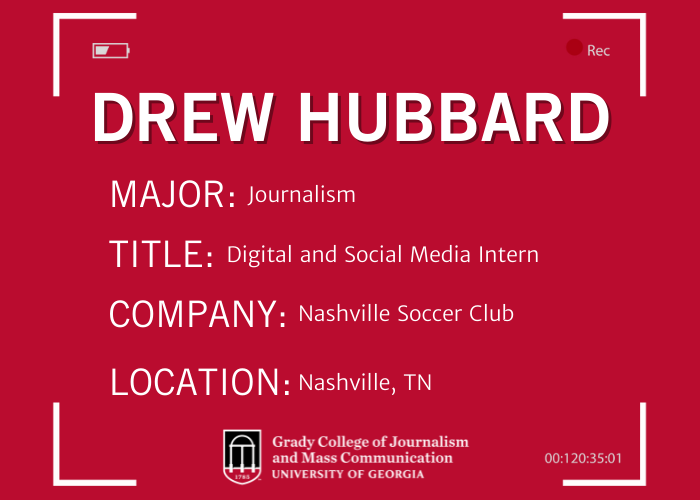 Rec

DREW HUBBARD

MAJOR: Journalism

TITLE: Digital and Social Media Intern

COMPANY: Nashville Soccer Club

LOCATION: Nashville, TN

1785

Grady College of Journalism and Mass Communication
UNIVERSITY OF GEORGIA

00:120:35:01