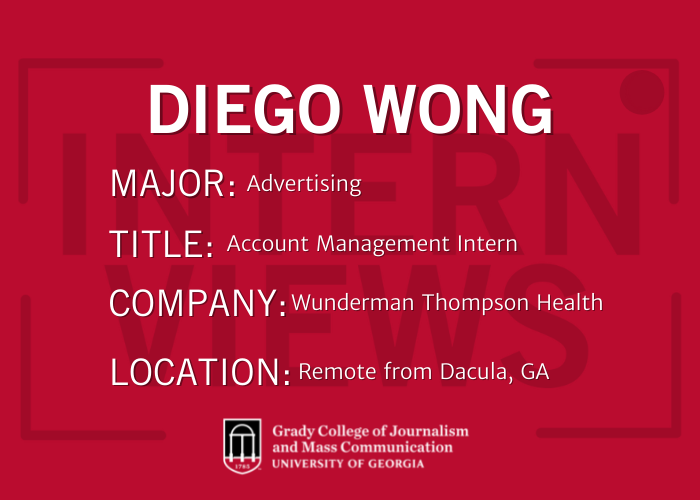 INTERN VIEWS

DIEGO WONG

MAJOR: Advertising

TITLE: Account Management Intern

COMPANY: Wunderman Thompson Health

LOCATION: Remote from Dacula, GA

1785

Grady College of Journalism and Mass Communication
UNIVERSITY OF GEORGIA