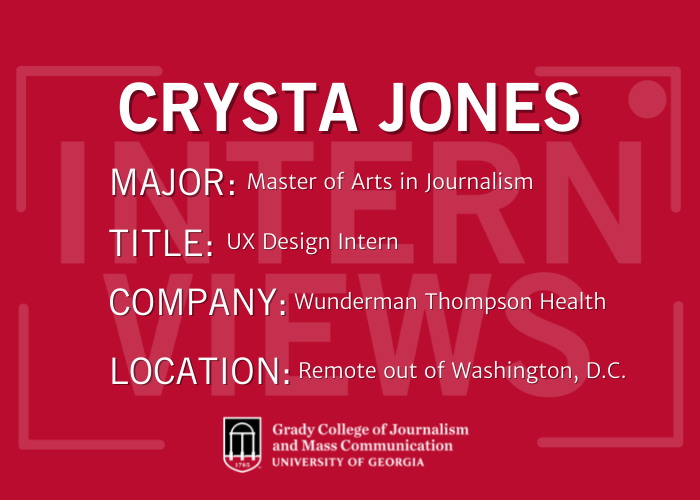 INTERN VIEWS

CRYSTA JONES

MAJOR: Master of Arts in Journalism

TITLE: UX Design Intern

COMPANY: Wunderman Thompson Health

LOCATION: Remote out of Washington, D.C.

1785

Grady College of Journalism and Mass Communication
UNIVERSITY OF GEORGIA