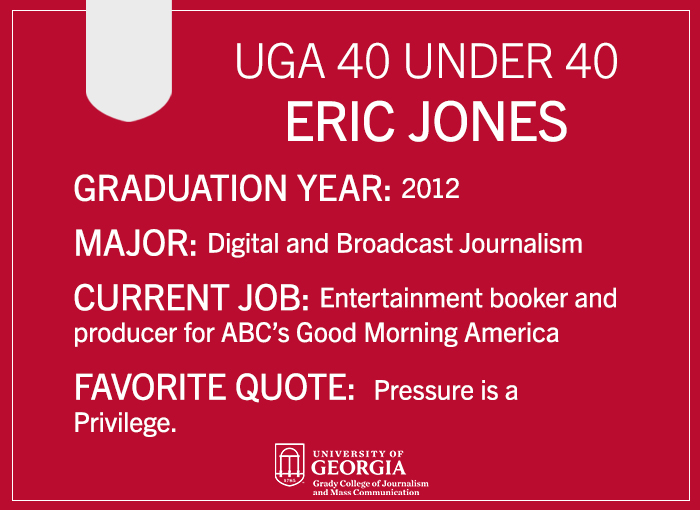 UGA 40 UNDER 40
ERIC JONES

GRADUATION YEAR: 2012

MAJOR: Digital and Broadcast Journalism

CURRENT JOB: Entertainment booker and producer for ABC's Good Morning America

FAVORITE QUOTE: Pressure is a Privilege.

1785
UNIVERSITY OF GEORGIA
Grady College of Journalism and Mass Communication